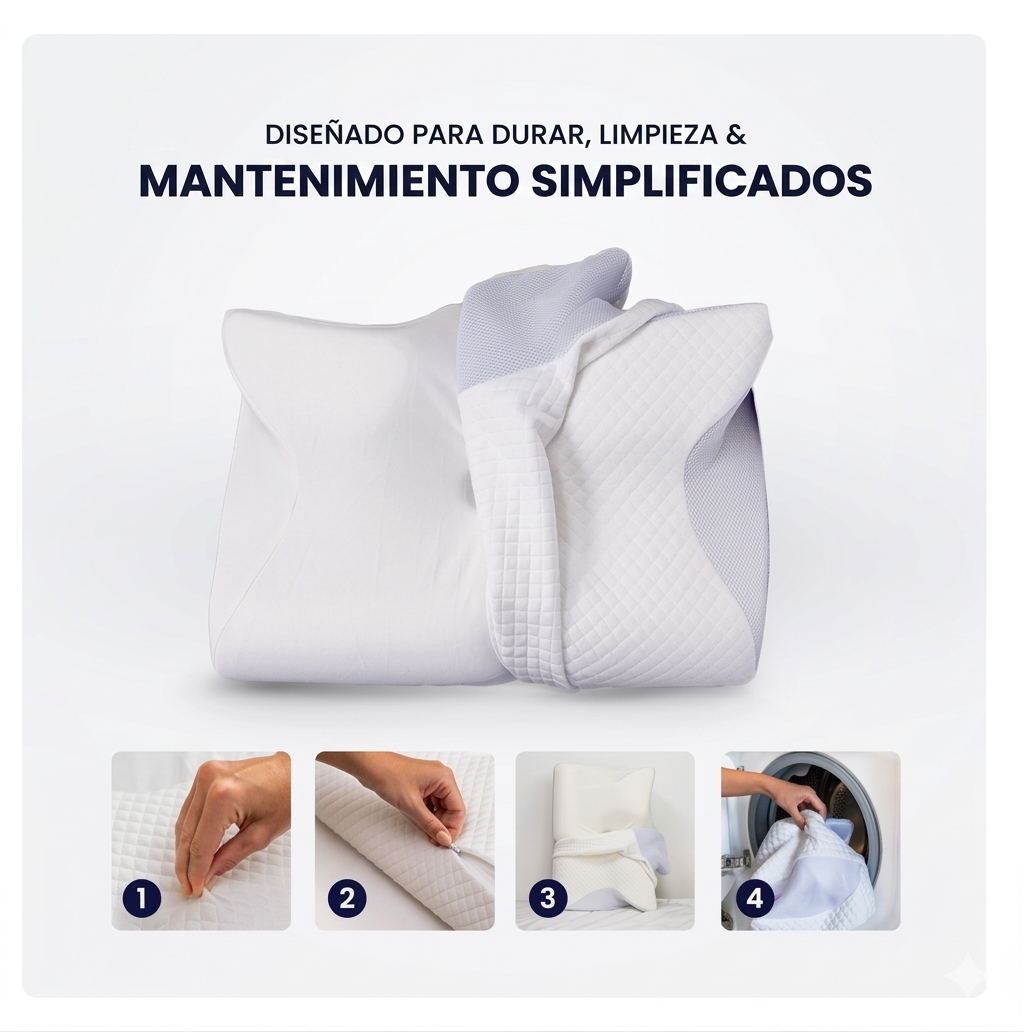 DISEÑADO PARA DURAR, LIMPIEZA &
MANTENIMIENTO SIMPLIFICADOS

1

2

3

4