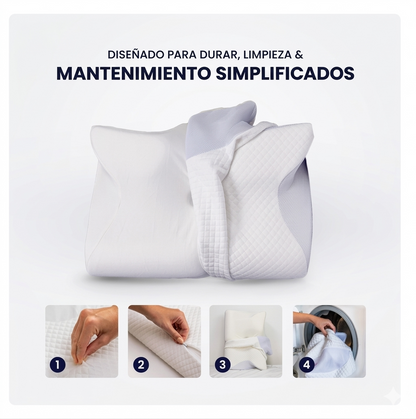 DISEÑADO PARA DURAR, LIMPIEZA &
MANTENIMIENTO SIMPLIFICADOS

1
2
3
4